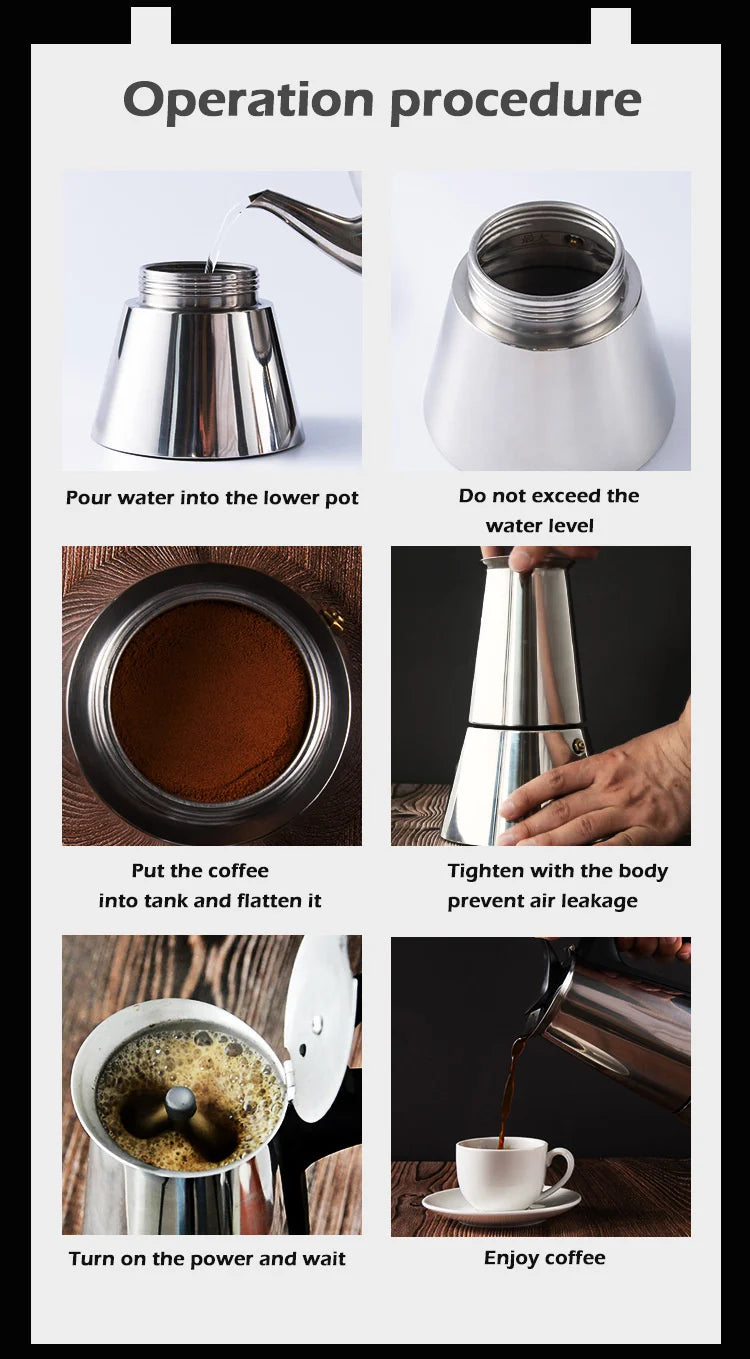 Operation procedure

Pour water into the lower pot

Do not exceed the water level

Put the coffee into tank and flatten it

Tighten with the body prevent air leakage

Turn on the power and wait

Enjoy coffee