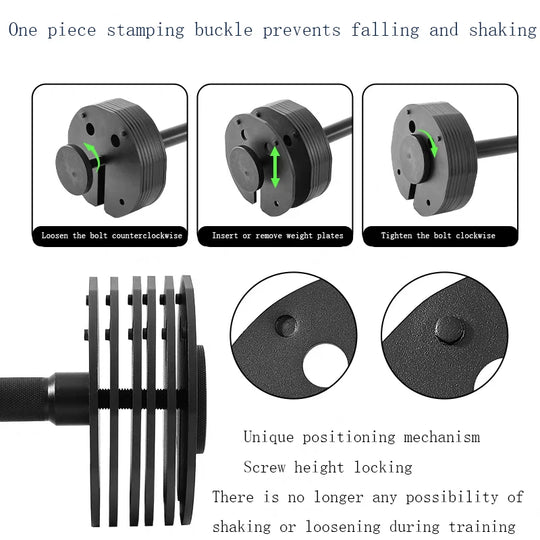 One piece stamping buckle prevents falling and shaking

Loosen the bolt counterclockwise

Insert or remove weight plates

Tighten the bolt clockwise

Unique positioning mechanism

Screw height locking

There is no longer any possibility of shaking or loosening during training