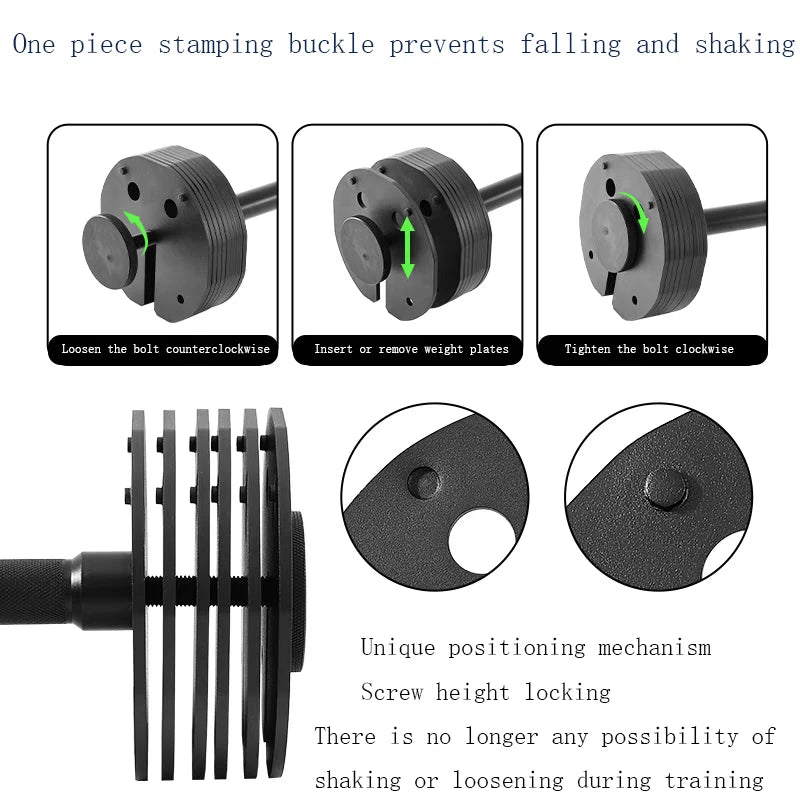 One piece stamping buckle prevents falling and shaking

Loosen the bolt counterclockwise

Insert or remove weight plates

Tighten the bolt clockwise

Unique positioning mechanism

Screw height locking

There is no longer any possibility of shaking or loosening during training