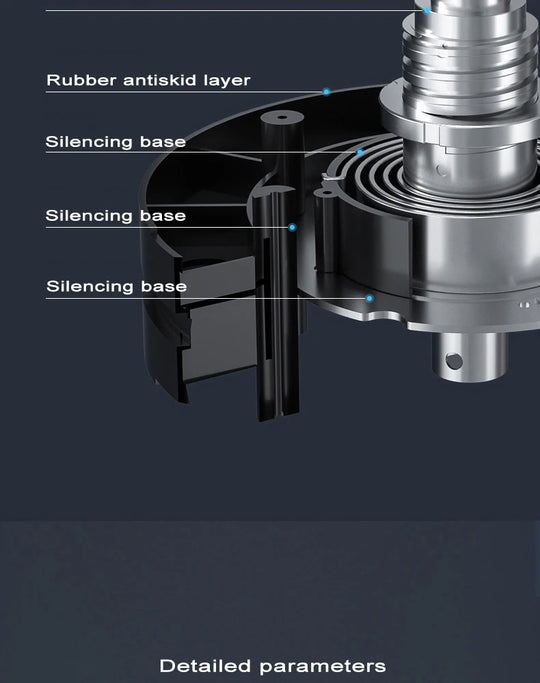 Rubber antiskid layer

Silencing base

Silencing base

Silencing base

Detailed parameters