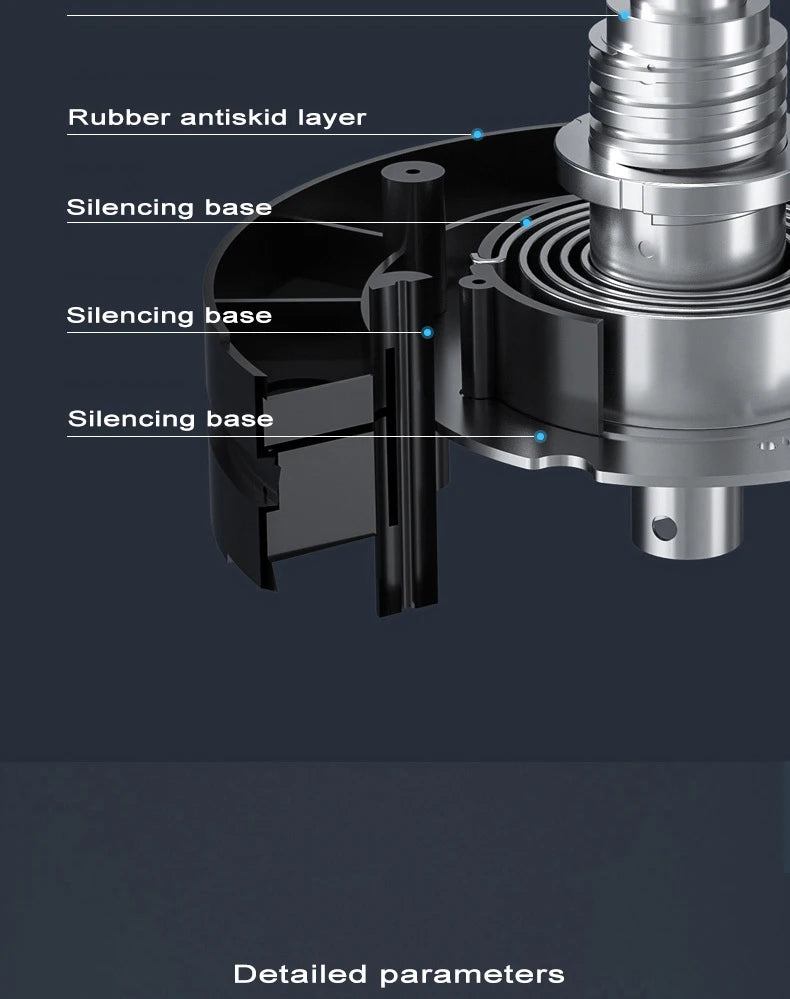 Rubber antiskid layer

Silencing base

Silencing base

Silencing base

Detailed parameters